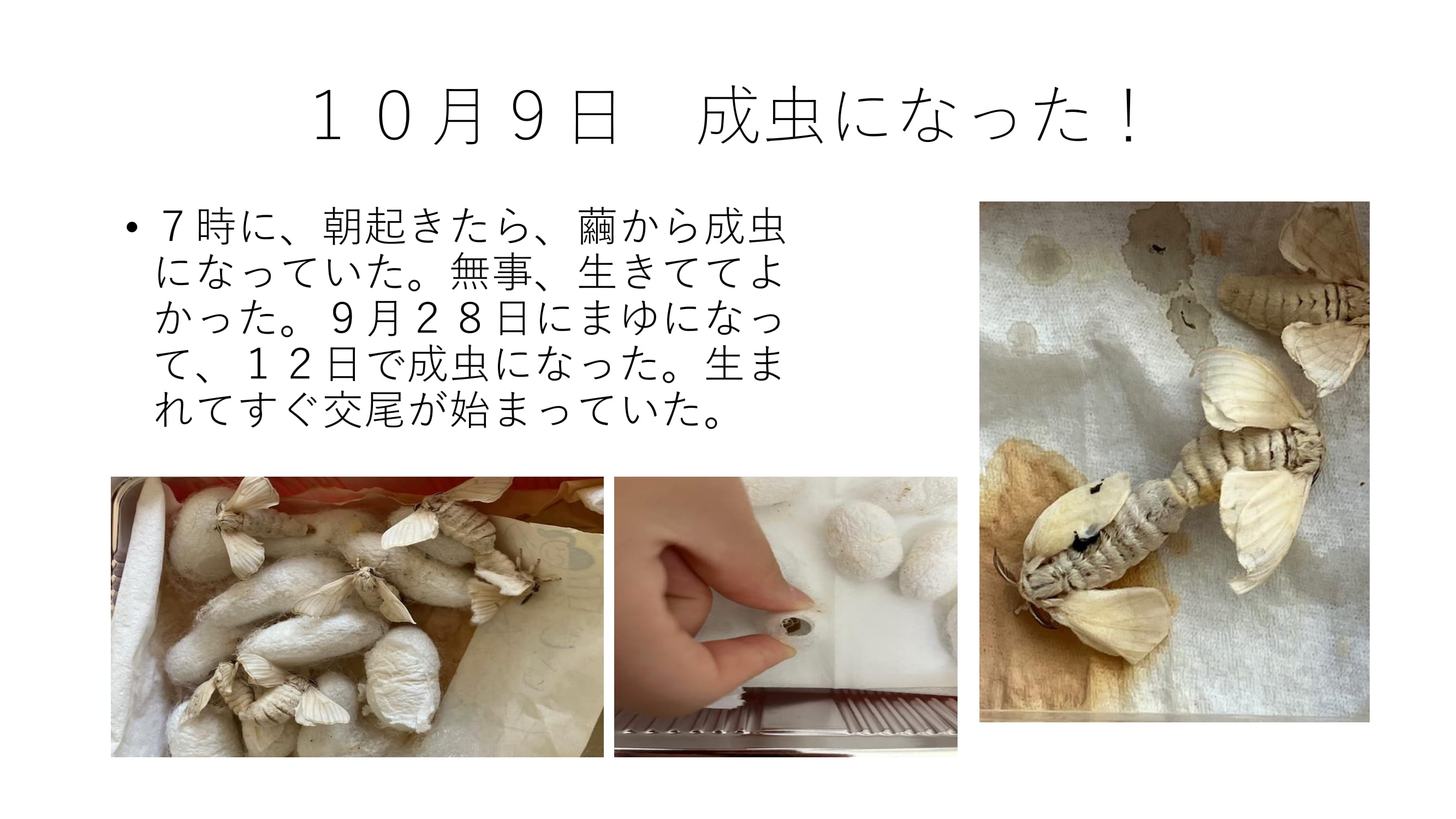 １０月９日　成虫になった！

• ７時に、朝起きたら、繭から成虫になっていた。無事、生きててよかった。９月２８日にまゆになって、１２日で成虫になった。生まれてすぐ交尾が始まっていた。