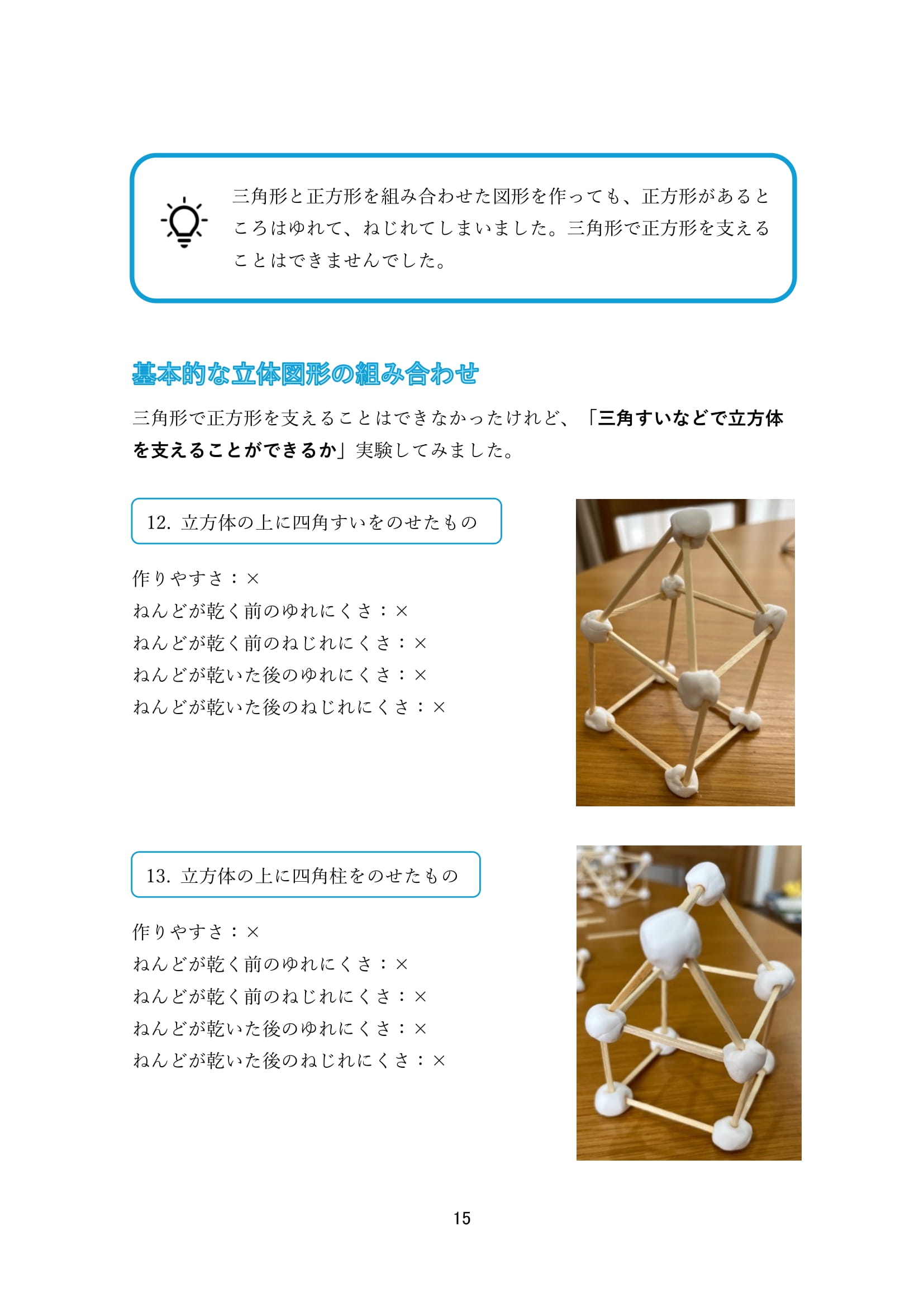 三角形と正方形を組み合わせた図形を作っても、正方形があるところはゆれて、ねじれてしまいました。三角形で正方形を支えることはできませんでした。

基本的な立体図形の組み合わせ

三角形で正方形を支えることはできなかったけれど、「三角すいなどで立方体を支えることができるか」実験してみました。

12. 立方体の上に四角すいをのせたもの

作りやすさ：×
ねんどが乾く前のゆれにくさ：×
ねんどが乾く前のねじれにくさ：×
ねんどが乾いた後のゆれにくさ：×
ねんどが乾いた後のねじれにくさ：×

13. 立方体の上に四角柱をのせたもの

作りやすさ：×
ねんどが乾く前のゆれにくさ：×
ねんどが乾く前のねじれにくさ：×
ねんどが乾いた後のゆれにくさ：×
ねんどが乾いた後のねじれにくさ：×

15